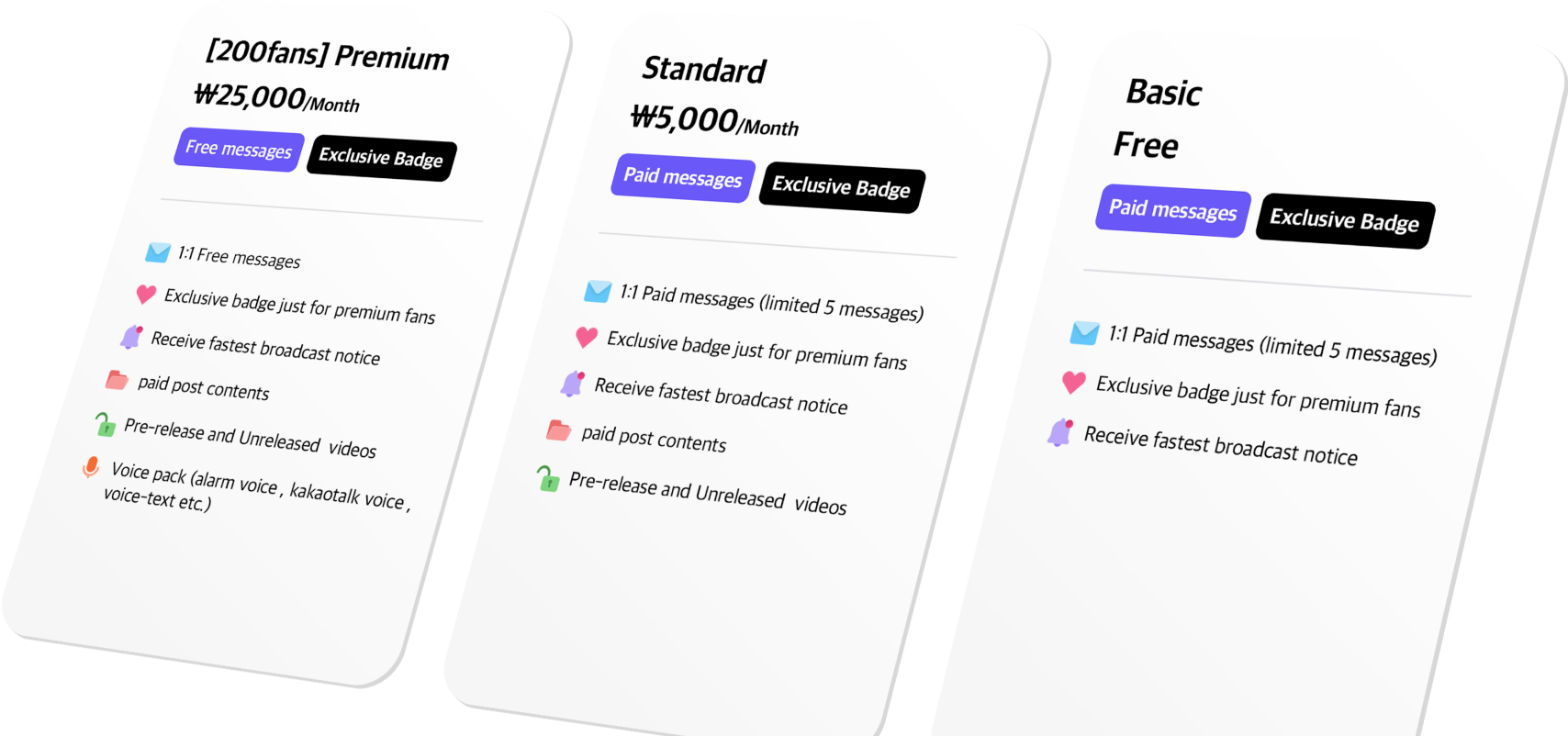 [200fans] Premium

₩25,000/Month

Free messages
Exclusive Badge

1:1 Free messages

Exclusive badge just for premium fans

Receive fastest broadcast notice

paid post contents

Pre-release and Unreleased videos

Voice pack (alarm voice , kakaotalk voice , voice-text etc.)

Standard

₩5,000/Month

Paid messages
Exclusive Badge

1:1 Paid messages (limited 5 messages)

Exclusive badge just for premium fans

Receive fastest broadcast notice

paid post contents

Pre-release and Unreleased videos

Basic

Free

Paid messages
Exclusive Badge

1:1 Paid messages (limited 5 messages)

Exclusive badge just for premium fans

Receive fastest broadcast notice